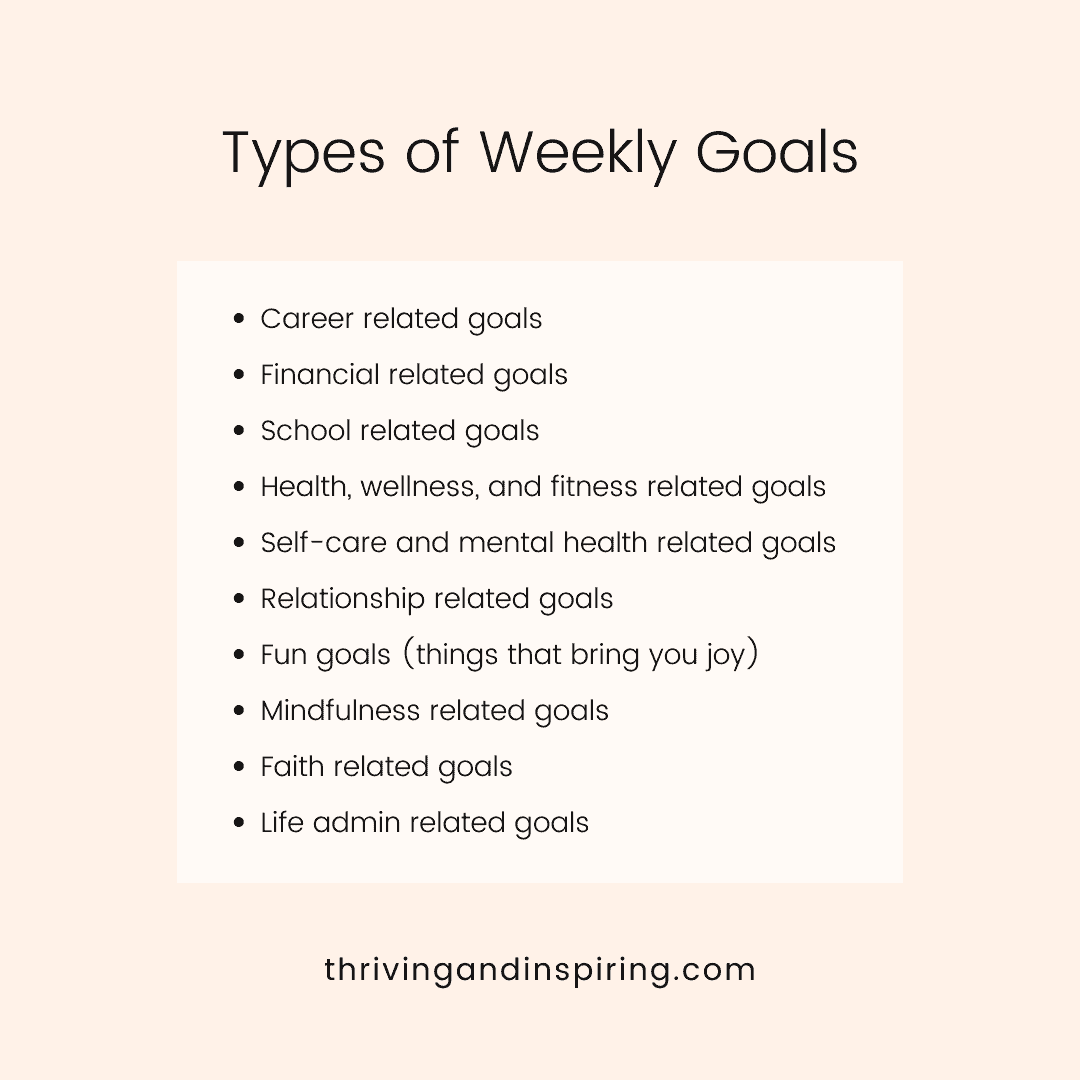 Types of Weekly Goals

- Career related goals
- Financial related goals
- School related goals
- Health, wellness, and fitness related goals
- Self-care and mental health related goals
- Relationship related goals
- Fun goals (things that bring you joy)
- Mindfulness related goals
- Faith related goals
- Life admin related goals

thrivingandinspiring.com